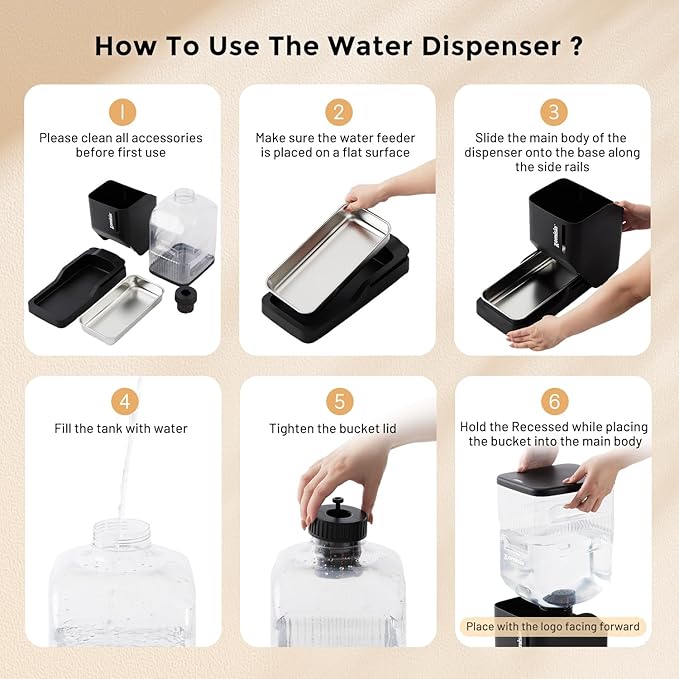 How To Use The Water Dispenser ?

1
Please clean all accessories before first use

2
Make sure the water feeder is placed on a flat surface

3
Slide the main body of the dispenser onto the base along the side rails

4
Fill the tank with water

5
Tighten the bucket lid

6
Hold the Recessed while placing the bucket into the main body

Place with the logo facing forward