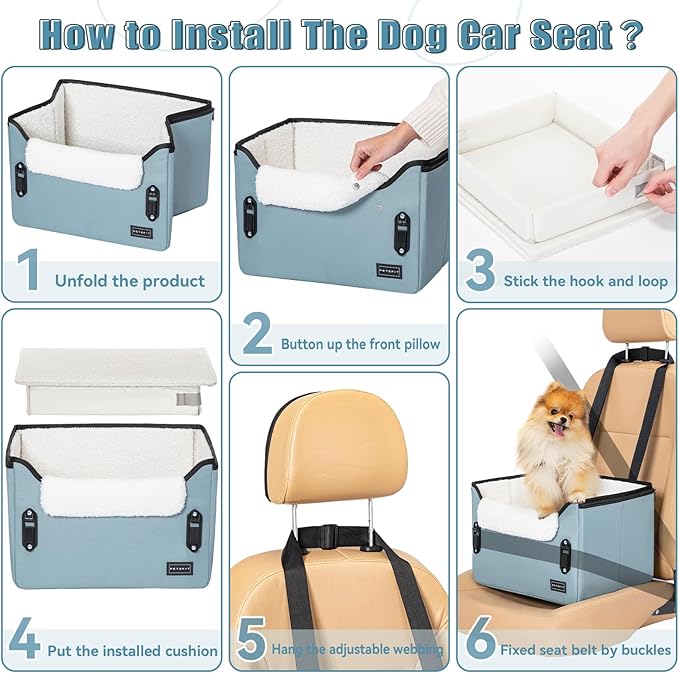 How to Install The Dog Car Seat ?

PETSFIT

1 Unfold the product

PETSFIT

2 Button up the front pillow

3 Stick the hook and loop

PETSFIT

4 Put the installed cushion

5 Hang the adjustable webbing

PETSFIT

6 Fixed seat belt by buckles