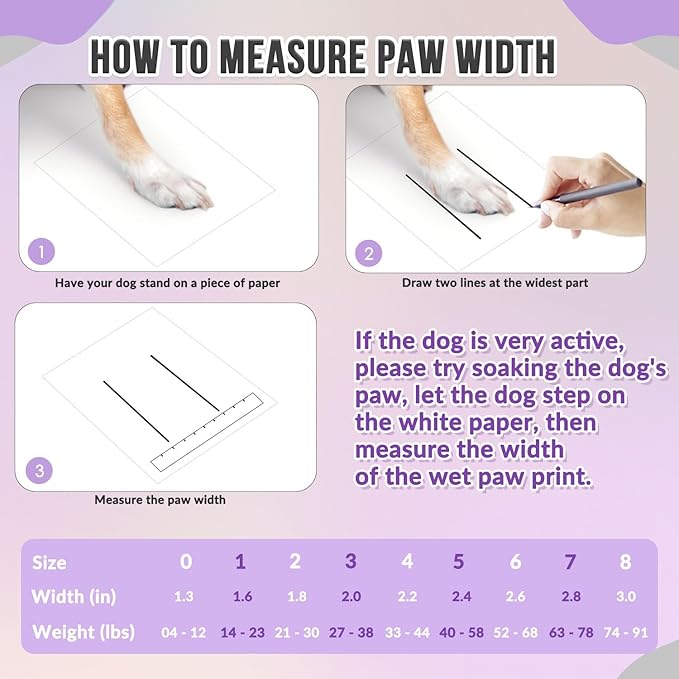 HOW TO MEASURE PAW WIDTH

1

Have your dog stand on a piece of paper

2

Draw two lines at the widest part

3

Measure the paw width

If the dog is very active, please try soaking the dog's paw, let the dog step on the white paper, then measure the width of the wet paw print.

| Size | 0 | 1 | 2 | 3 | 4 | 5 | 6 | 7 | 8 |
|---|---|---|---|---|---|---|---|---|---|
| Width (in) | 1.3 | 1.6 | 1.8 | 2.0 | 2.2 | 2.4 | 2.6 | 2.8 | 3.0 |
| Weight (lbs) | 04 - 12 | 14 - 23 | 21 - 30 | 27 - 38 | 33 - 44 | 40 - 58 | 52 - 68 | 63 - 78 | 74 - 91 |