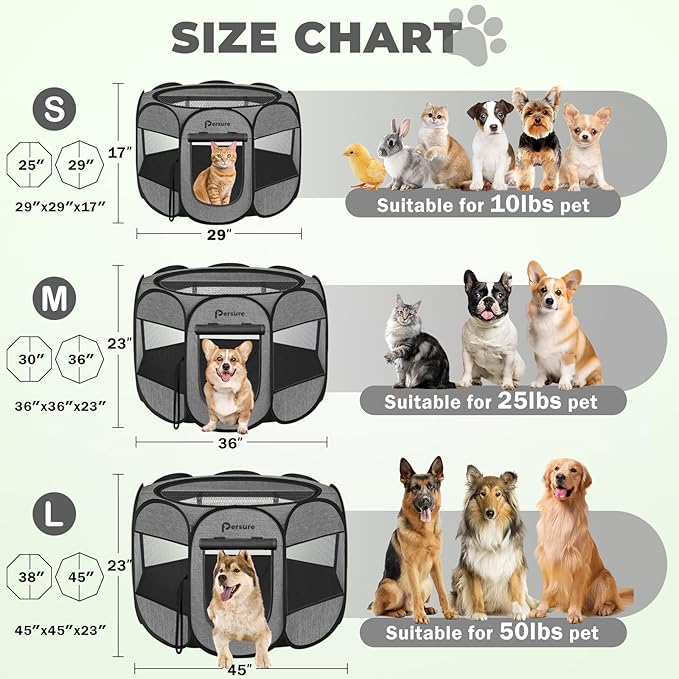 SIZE CHART

S

25″ 29″

29″x29″x17″

17″

Persure

29″

Suitable for 10lbs pet

M

30″ 36″

36″x36″x23″

23″

Persure

36″

Suitable for 25lbs pet

L

38″ 45″

45″x45″x23″

23″

Persure

45″

Suitable for 50lbs pet