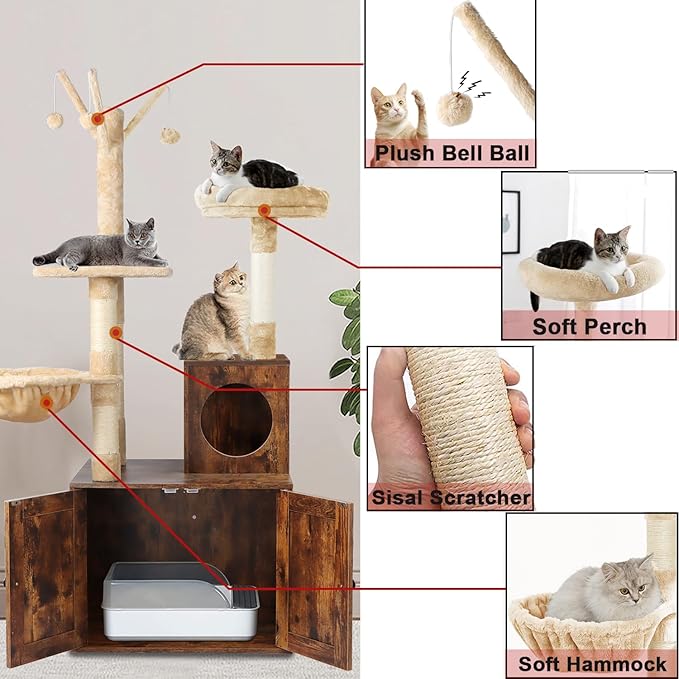 Plush Bell Ball

Soft Perch

Sisal Scratcher

Soft Hammock