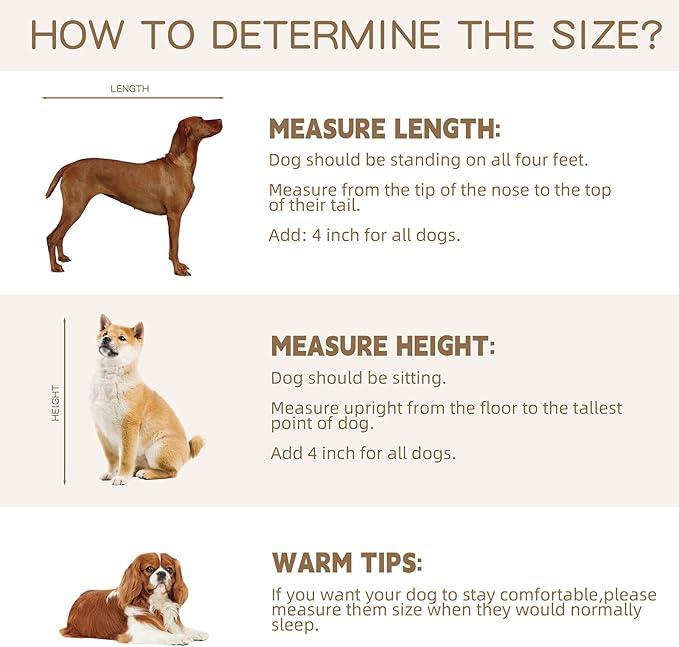 HOW TO DETERMINE THE SIZE?

LENGTH

MEASURE LENGTH:

Dog should be standing on all four feet.

Measure from the tip of the nose to the top of their tail.

Add: 4 inch for all dogs.

HEIGHT

MEASURE HEIGHT:

Dog should be sitting.

Measure upright from the floor to the tallest point of dog.

Add 4 inch for all dogs.

WARM TIPS:

If you want your dog to stay comfortable,please measure them size when they would normally sleep.