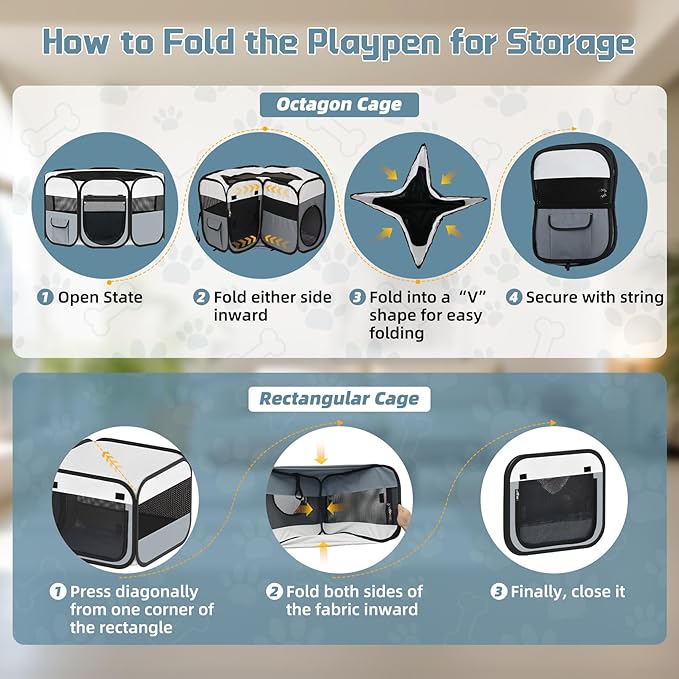 How to Fold the Playpen for Storage

Octagon Cage

1 Open State

2 Fold either side inward

3 Fold into a “V” shape for easy folding

4 Secure with string

Rectangular Cage

1 Press diagonally from one corner of the rectangle

2 Fold both sides of the fabric inward

3 Finally, close it