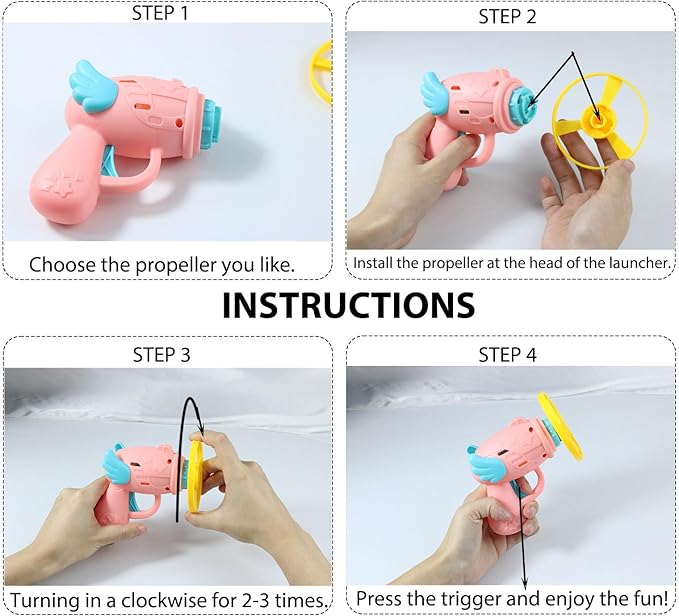 STEP 1

Choose the propeller you like.

STEP 2

Install the propeller at the head of the launcher.

INSTRUCTIONS

STEP 3

Turning in a clockwise for 2-3 times.

STEP 4

Press the trigger and enjoy the fun!