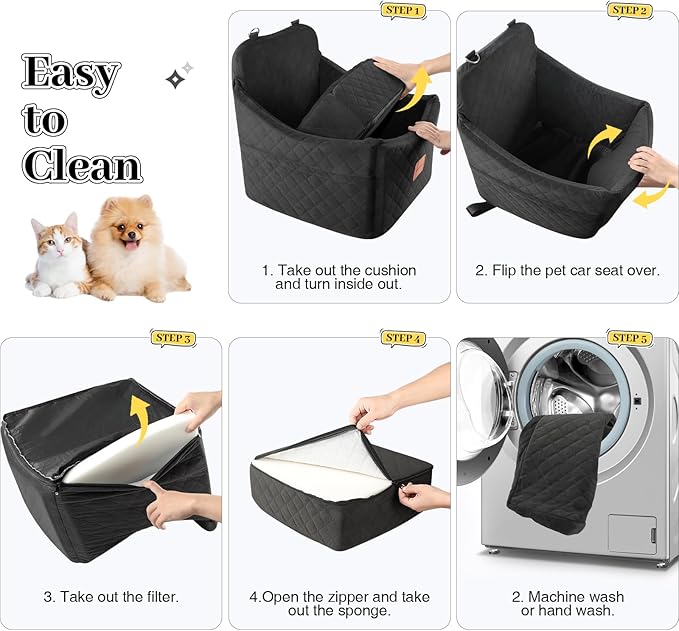 Easy to Clean

STEP 1

1. Take out the cushion and turn inside out.

STEP 2

2. Flip the pet car seat over.

STEP 3

3. Take out the filter.

STEP 4

4.Open the zipper and take out the sponge.

STEP 5

2. Machine wash or hand wash.