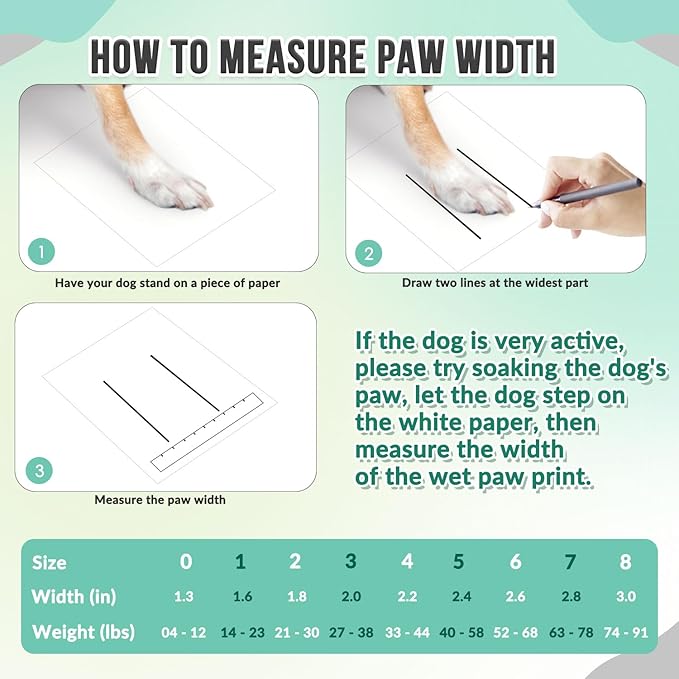 HOW TO MEASURE PAW WIDTH

1

Have your dog stand on a piece of paper

2

Draw two lines at the widest part

3

Measure the paw width

If the dog is very active, please try soaking the dog's paw, let the dog step on the white paper, then measure the width of the wet paw print.

| Size | 0 | 1 | 2 | 3 | 4 | 5 | 6 | 7 | 8 |
|---|---|---|---|---|---|---|---|---|---|
| Width (in) | 1.3 | 1.6 | 1.8 | 2.0 | 2.2 | 2.4 | 2.6 | 2.8 | 3.0 |
| Weight (lbs) | 04 - 12 | 14 - 23 | 21 - 30 | 27 - 38 | 33 - 44 | 40 - 58 | 52 - 68 | 63 - 78 | 74 - 91 |