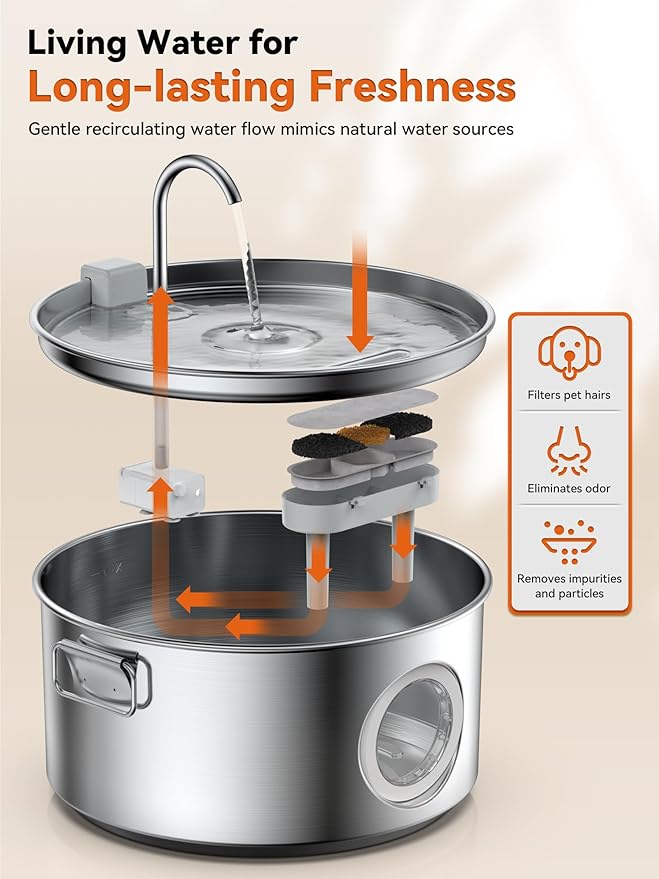 Living Water for
Long-lasting Freshness

Gentle recirculating water flow mimics natural water sources

Filters pet hairs

Eliminates odor

Removes impurities and particles