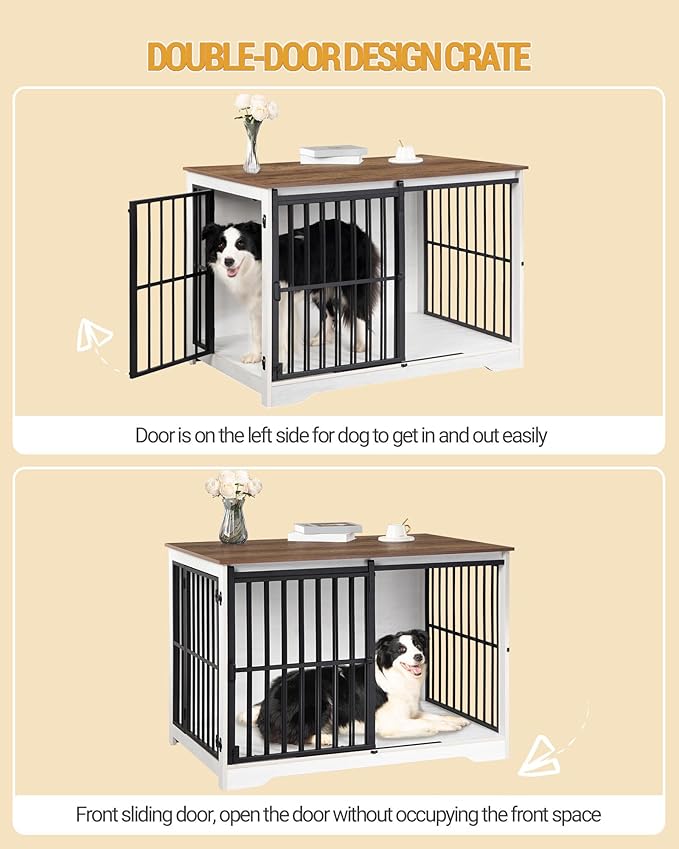 DOUBLE-DOOR DESIGN CRATE

Door is on the left side for dog to get in and out easily

Front sliding door, open the door without occupying the front space