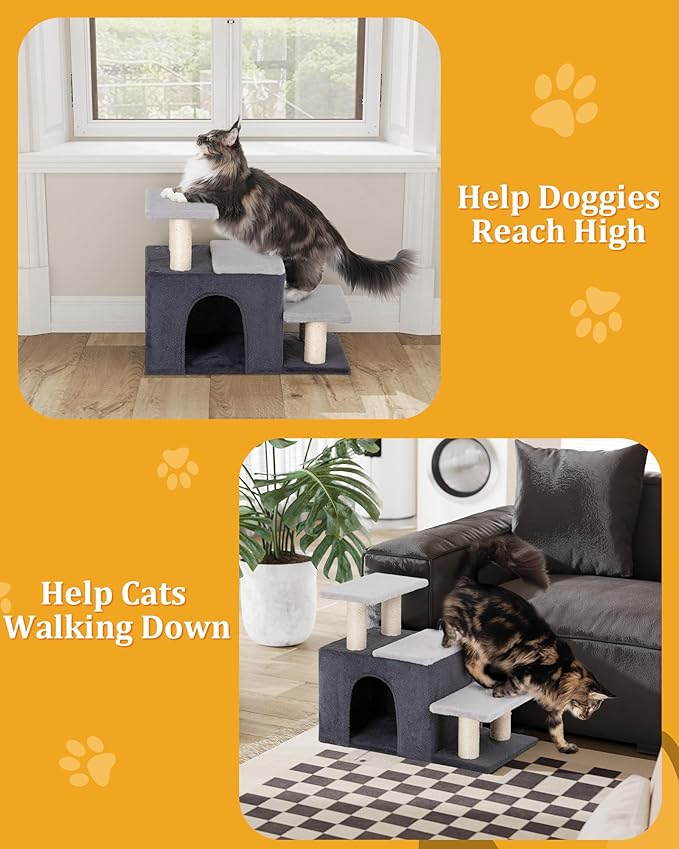 Help Doggies Reach High

Help Cats Walking Down