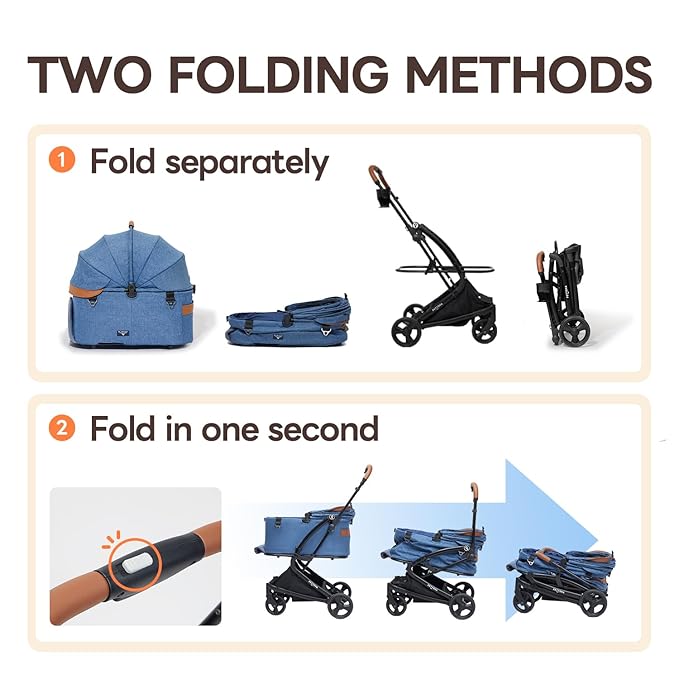 TWO FOLDING METHODS

1 Fold separately

2 Fold in one second