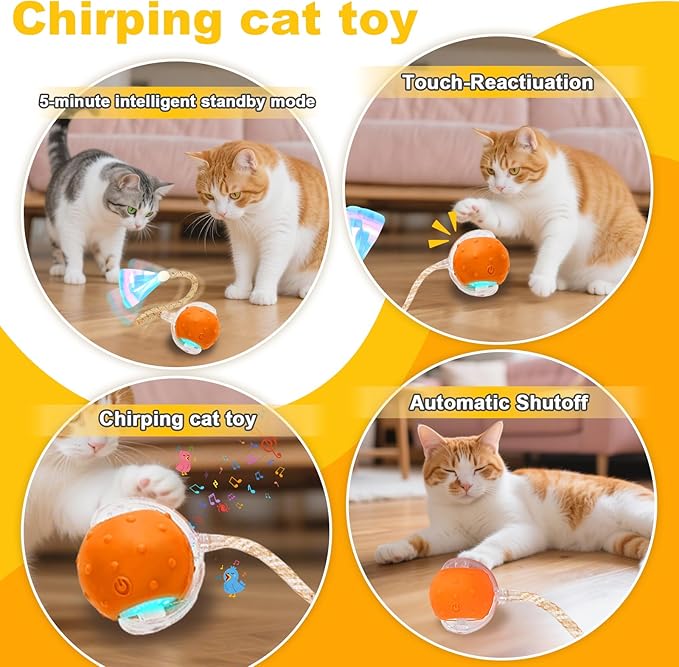 Chirping cat toy

5-minute intelligent standby mode

Touch-Reactiuation

Chirping cat toy

Automatic Shutoff