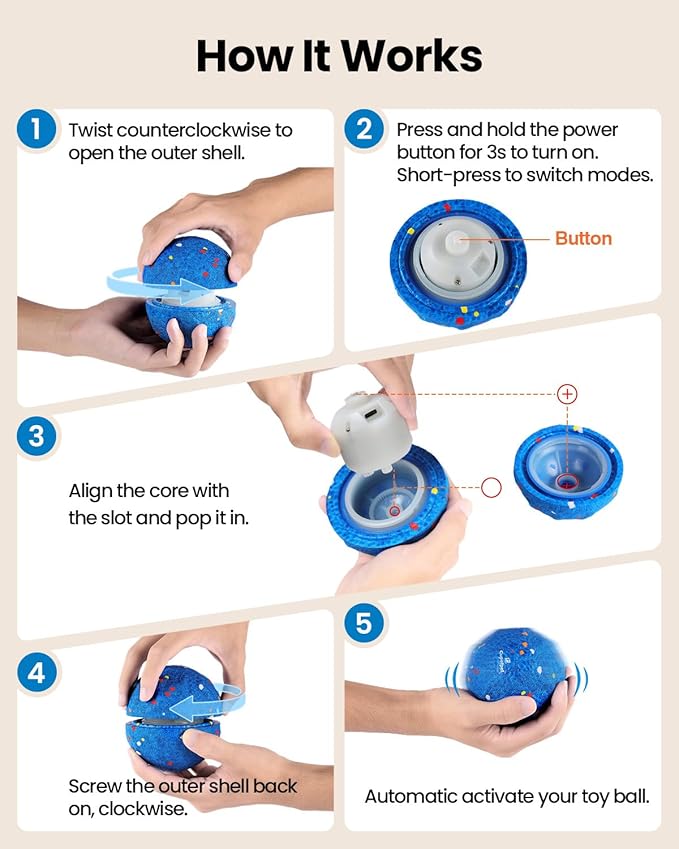 How It Works

1 Twist counterclockwise to open the outer shell.

2 Press and hold the power button for 3s to turn on. Short-press to switch modes.

Button

3 Align the core with the slot and pop it in.

4 Screw the outer shell back on, clockwise.

5 Automatic activate your toy ball.