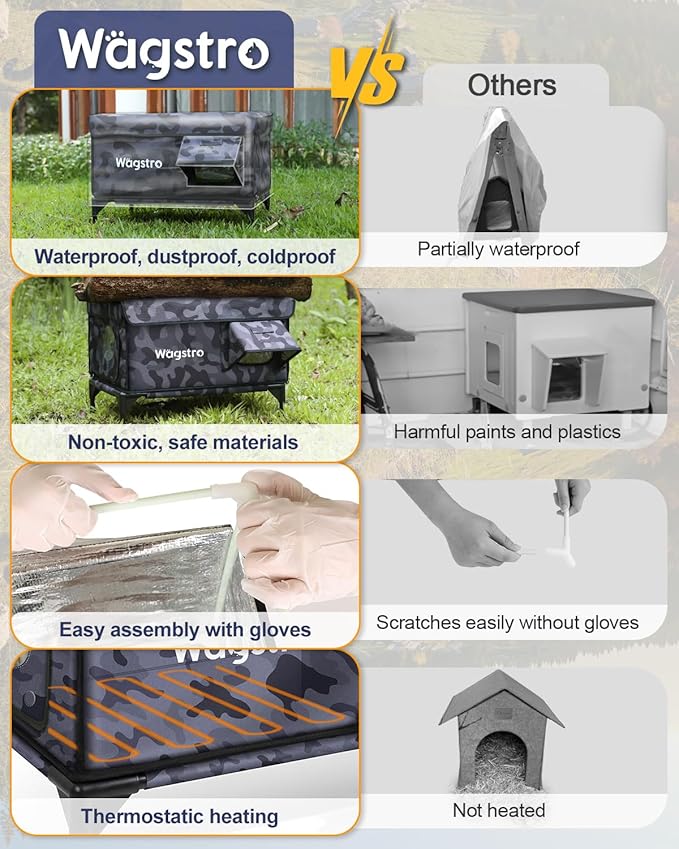 Wagstro

VS

Others

Wagstro

Waterproof, dustproof, coldproof

Partially waterproof

Wagstro

Non-toxic, safe materials

Harmful paints and plastics

Easy assembly with gloves

Scratches easily without gloves

Wagstro

Thermostatic heating

Not heated