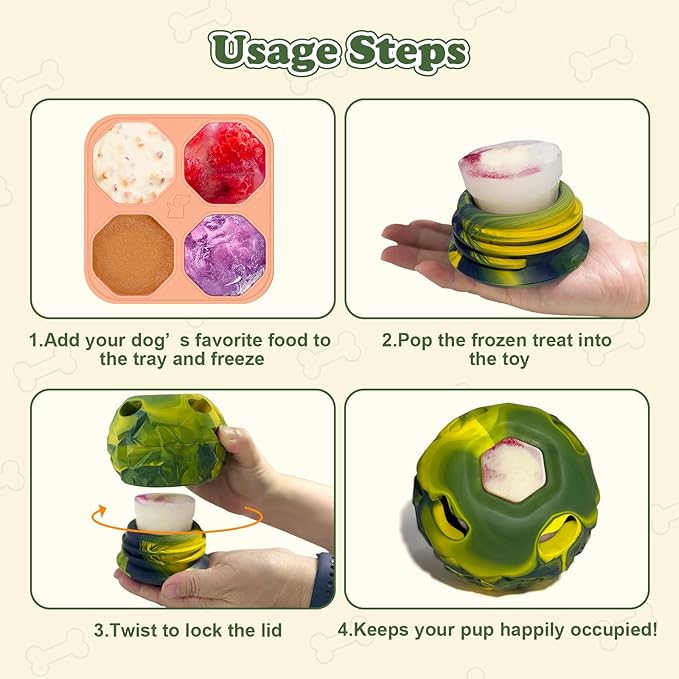 Usage Steps

1.Add your dog’s favorite food to the tray and freeze

2.Pop the frozen treat into the toy

3.Twist to lock the lid

4.Keeps your pup happily occupied!