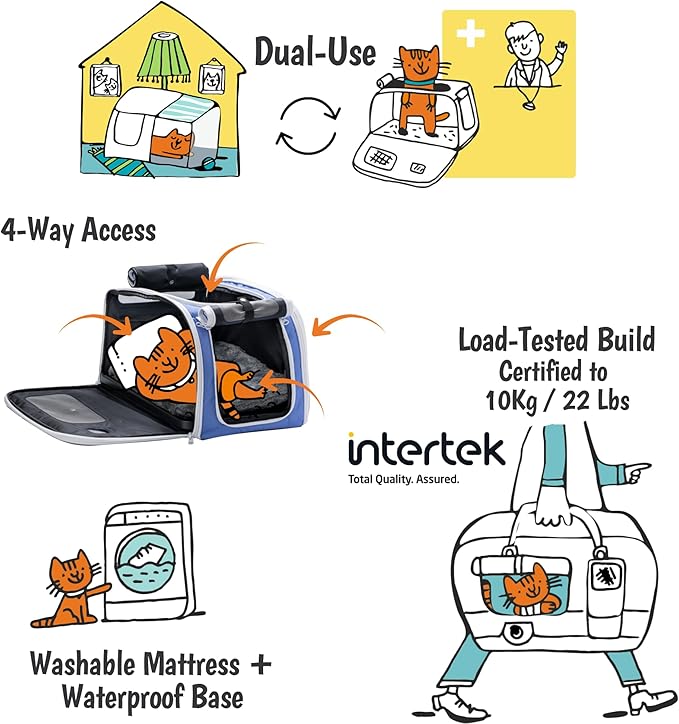 Dual-Use

4-Way Access

Load-Tested Build
Certified to
10Kg / 22 Lbs

intertek
Total Quality. Assured.

Washable Mattress +
Waterproof Base