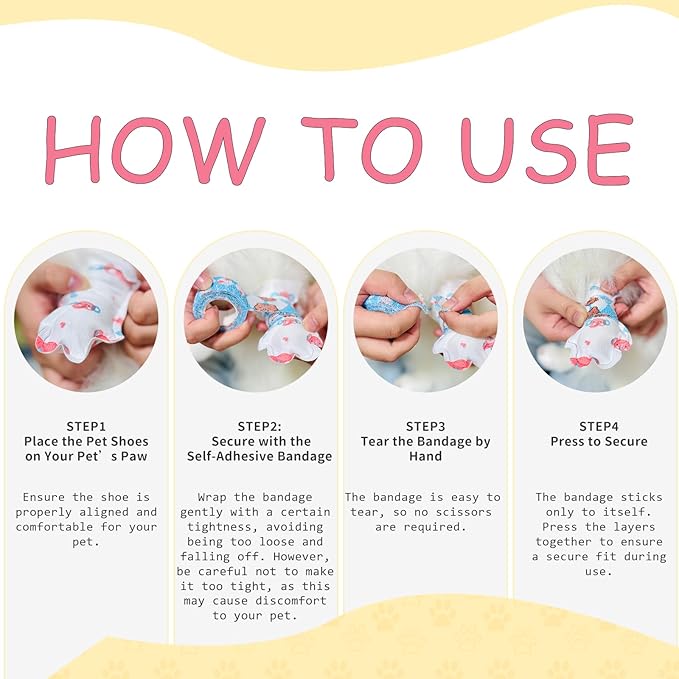 HOW TO USE

STEP1
Place the Pet Shoes on Your Pet’s Paw

Ensure the shoe is properly aligned and comfortable for your pet.

STEP2:
Secure with the Self-Adhesive Bandage

Wrap the bandage gently with a certain tightness, avoiding being too loose and falling off. However, be careful not to make it too tight, as this may cause discomfort to your pet.

STEP3
Tear the Bandage by Hand

The bandage is easy to tear, so no scissors are required.

STEP4
Press to Secure

The bandage sticks only to itself. Press the layers together to ensure a secure fit during use.