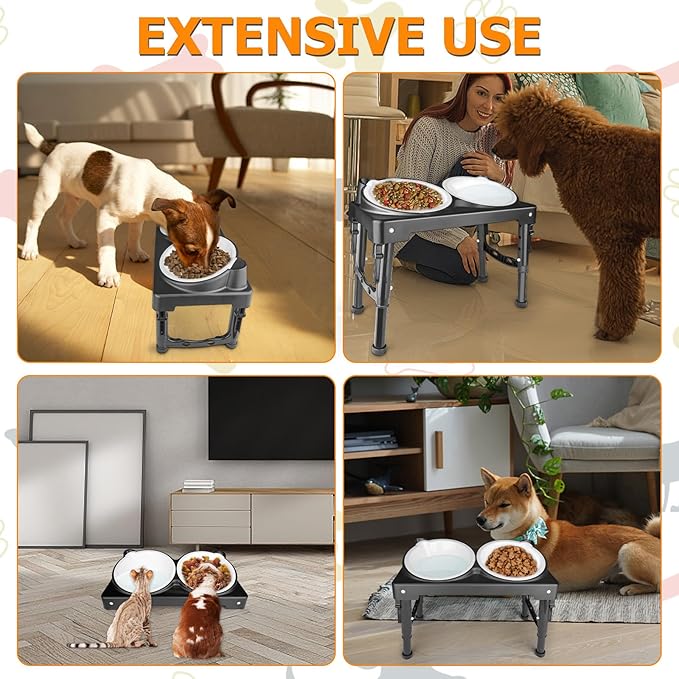 EXTENSIVE USE