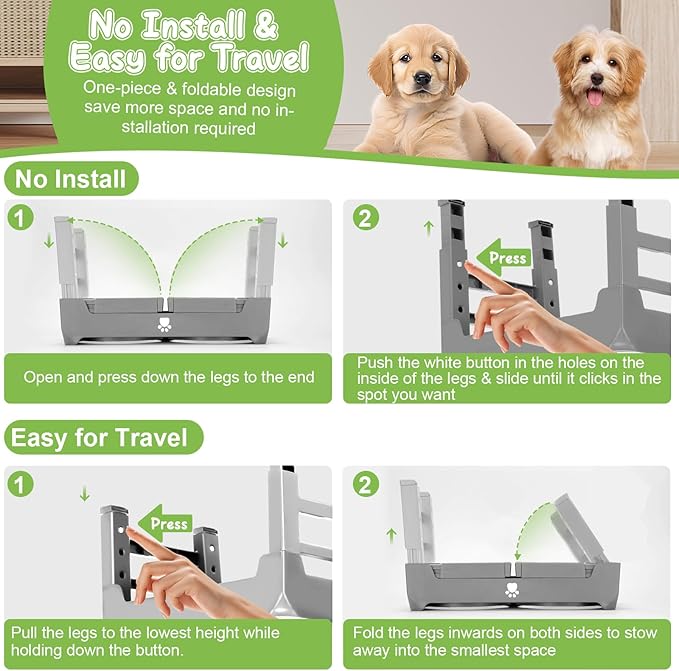 No Install & Easy for Travel

One-piece & foldable design save more space and no installation required

No Install

1

Open and press down the legs to the end

2

Press

Push the white button in the holes on the inside of the legs & slide until it clicks in the spot you want

Easy for Travel

1

Press

Pull the legs to the lowest height while holding down the button.

2

Fold the legs inwards on both sides to stow away into the smallest space