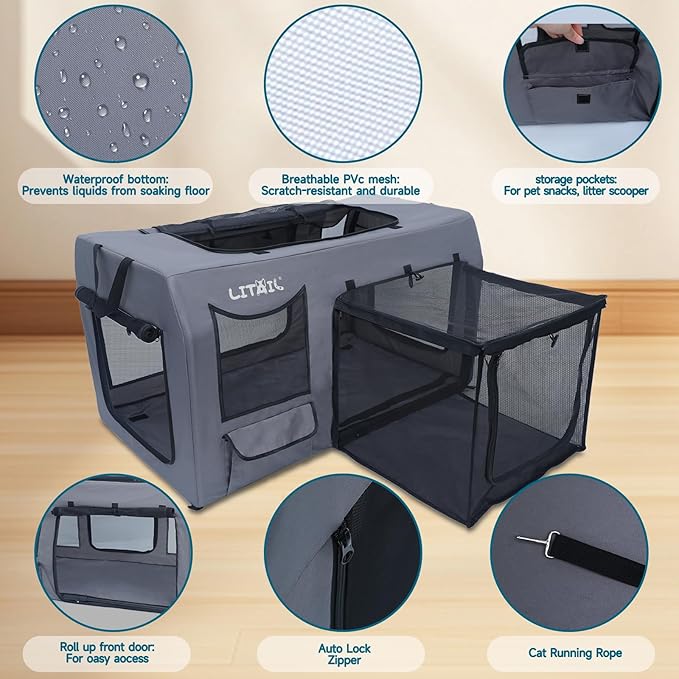 Waterproof bottom:
Prevents liquids from soaking floor

Breathable PVc mesh:
Scratch-resistant and durable

storage pockets:
For pet snacks, litter scooper

LITAIL

Roll up front door:
For oasy aocess

Auto Lock
Zipper

Cat Running Rope