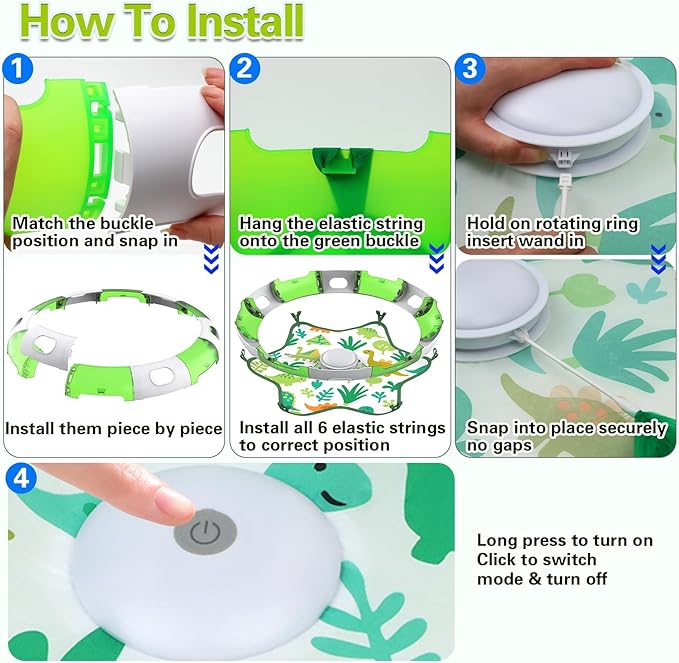 How To Install

1

Match the buckle position and snap in

Install them piece by piece

2

Hang the elastic string onto the green buckle

Install all 6 elastic strings to correct position

3

Hold on rotating ring insert wand in

Snap into place securely no gaps

4

Long press to turn on
Click to switch mode & turn off