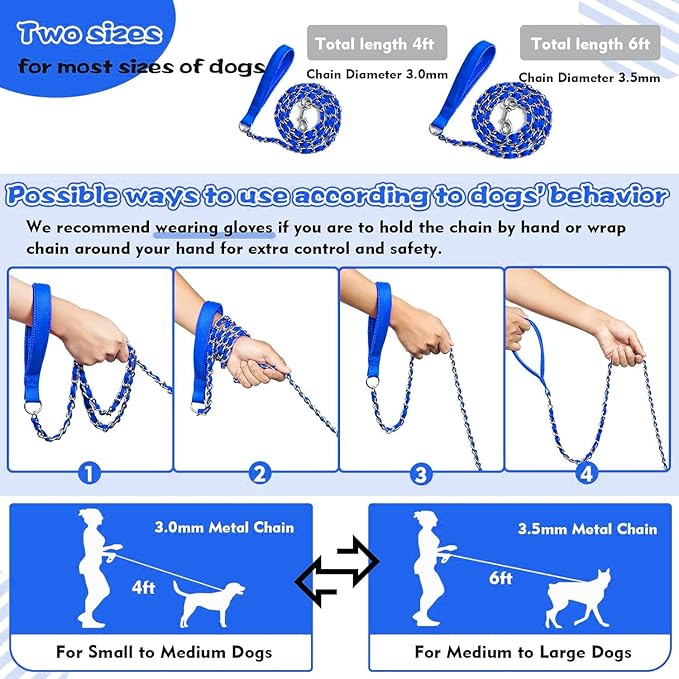 Two sizes
for most sizes of dogs

Total length 4ft
Chain Diameter 3.0mm

Total length 6ft
Chain Diameter 3.5mm

Possible ways to use according to dogs' behavior
We recommend wearing gloves if you are to hold the chain by hand or wrap chain around your hand for extra control and safety.

1
2
3
4

3.0mm Metal Chain
4ft
For Small to Medium Dogs

3.5mm Metal Chain
6ft
For Medium to Large Dogs