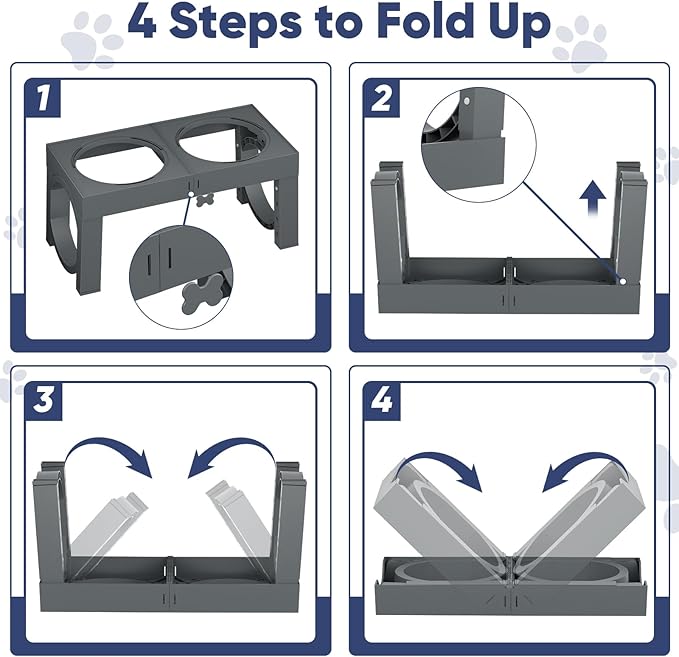 4 Steps to Fold Up

1

2

3

4