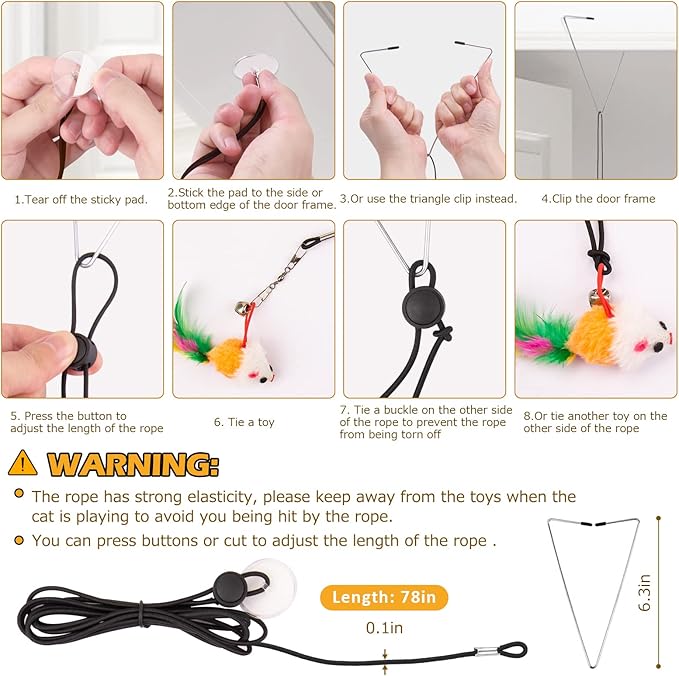 1.Tear off the sticky pad.

2.Stick the pad to the side or bottom edge of the door frame.

3.Or use the triangle clip instead.

4.Clip the door frame

5. Press the button to adjust the length of the rope

6. Tie a toy

7. Tie a buckle on the other side of the rope to prevent the rope from being torn off

8.Or tie another toy on the other side of the rope

WARNING:

The rope has strong elasticity, please keep away from the toys when the cat is playing to avoid you being hit by the rope.

You can press buttons or cut to adjust the length of the rope .

Length: 78in

0.1in

6.3in