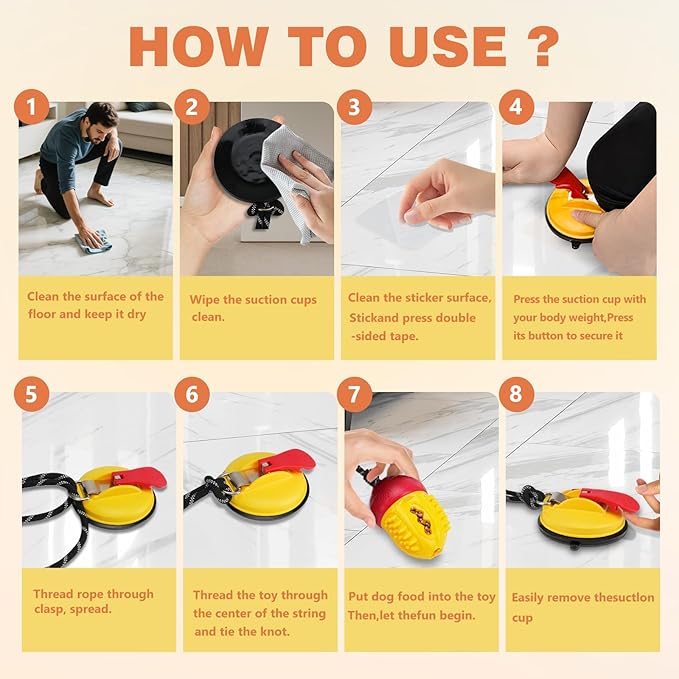 HOW TO USE ?

1

Clean the surface of the floor and keep it dry

2

Wipe the suction cups clean.

3

Clean the sticker surface, Stickand press double -sided tape.

4

Press the suction cup with your body weight,Press its button to secure it

5

Thread rope through clasp, spread.

6

Thread the toy through the center of the string and tie the knot.

7

Put dog food into the toy Then,let thefun begin.

8

Easily remove thesuctlon cup