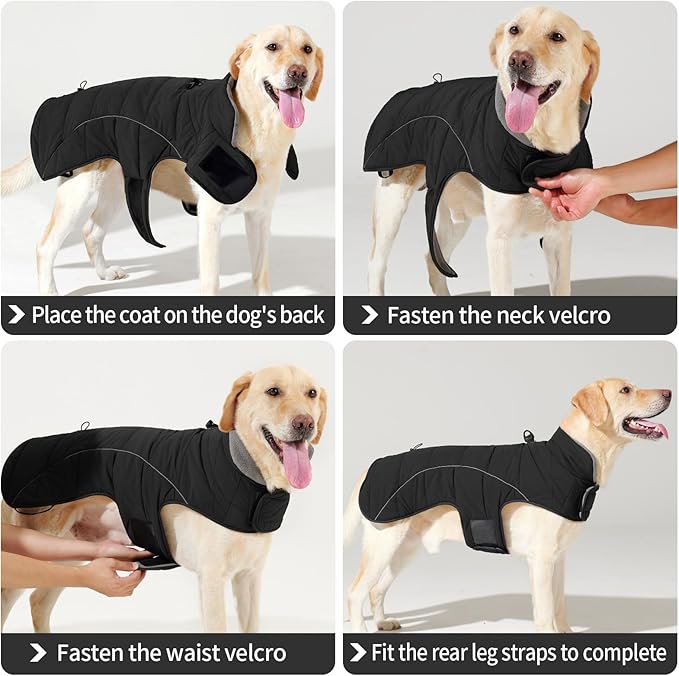 Place the coat on the dog's back

Fasten the neck velcro

Fasten the waist velcro

Fit the rear leg straps to complete