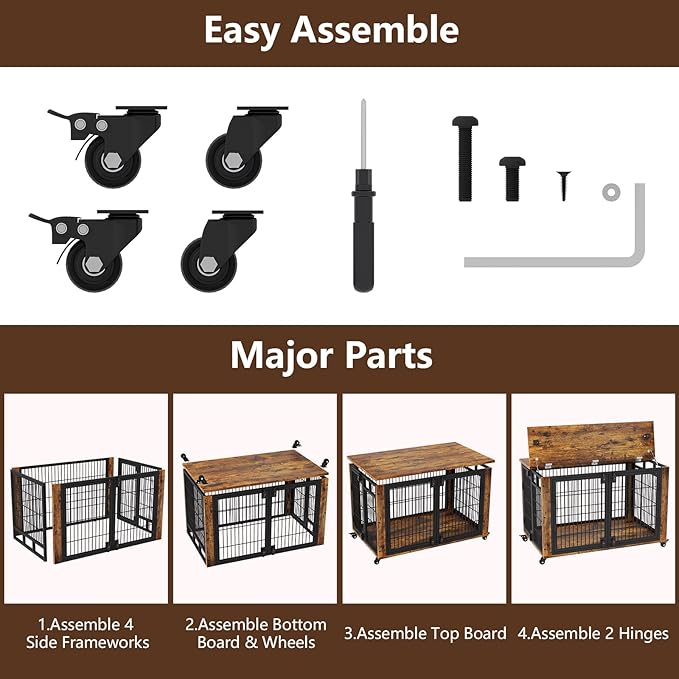 Easy Assemble

Major Parts

1.Assemble 4 Side Frameworks

2.Assemble Bottom Board & Wheels

3.Assemble Top Board

4.Assemble 2 Hinges