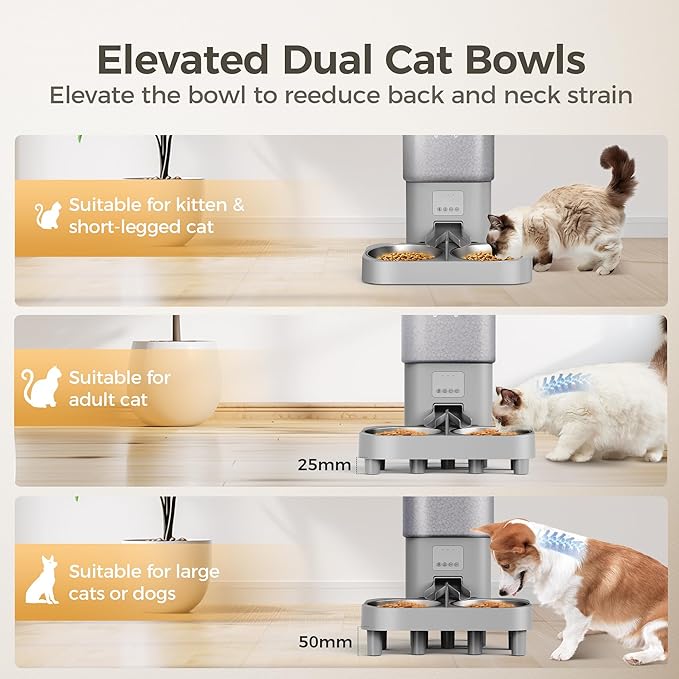 Elevated Dual Cat Bowls
Elevate the bowl to reeduce back and neck strain

Suitable for kitten & short-legged cat

Suitable for adult cat

25mm

Suitable for large cats or dogs

50mm