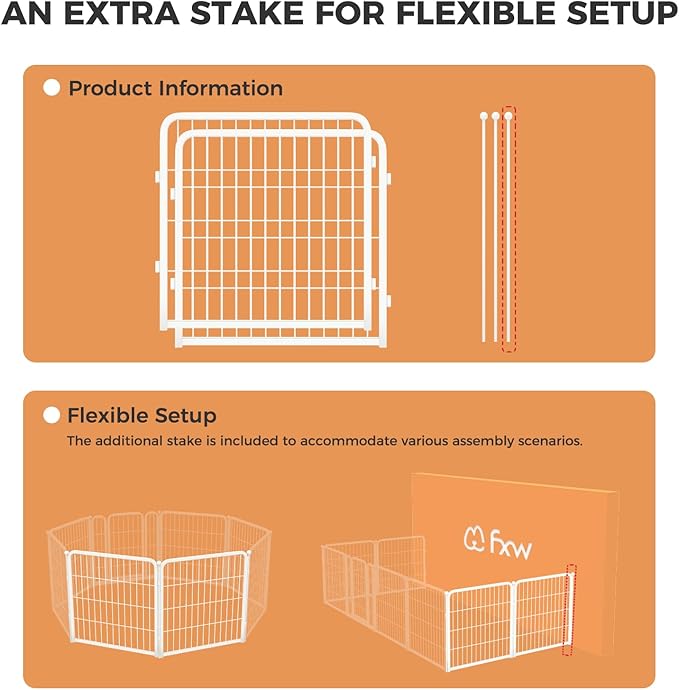 AN EXTRA STAKE FOR FLEXIBLE SETUP

Product Information

Flexible Setup

The additional stake is included to accommodate various assembly scenarios.

fxw