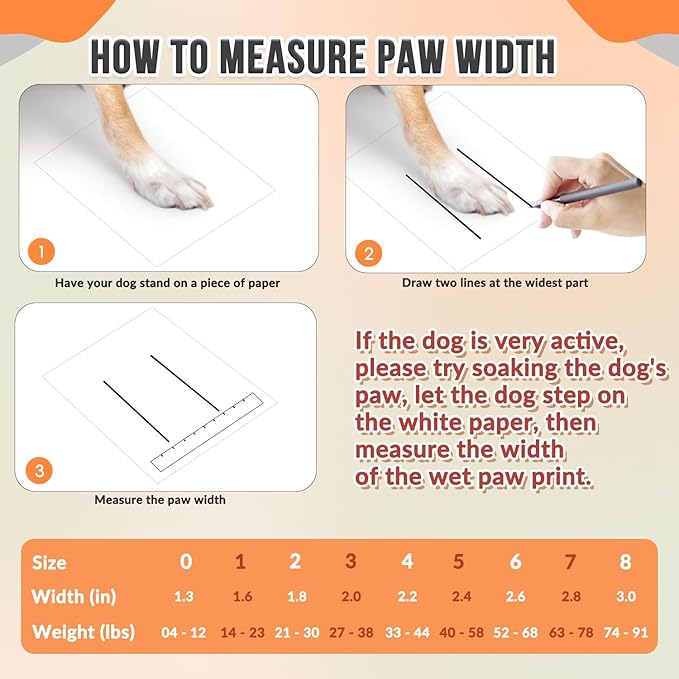 HOW TO MEASURE PAW WIDTH

1

Have your dog stand on a piece of paper

2

Draw two lines at the widest part

3

Measure the paw width

If the dog is very active, please try soaking the dog's paw, let the dog step on the white paper, then measure the width of the wet paw print.

| Size | 0 | 1 | 2 | 3 | 4 | 5 | 6 | 7 | 8 |
|---|---|---|---|---|---|---|---|---|---|
| Width (in) | 1.3 | 1.6 | 1.8 | 2.0 | 2.2 | 2.4 | 2.6 | 2.8 | 3.0 |
| Weight (lbs) | 04 - 12 | 14 - 23 | 21 - 30 | 27 - 38 | 33 - 44 | 40 - 58 | 52 - 68 | 63 - 78 | 74 - 91 |