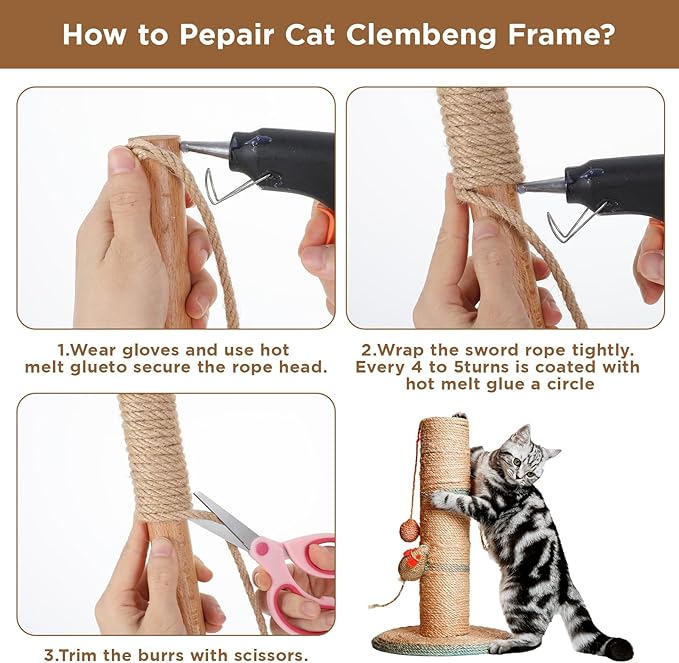 How to Pepair Cat Clembeng Frame?

1.Wear gloves and use hot melt glueto secure the rope head.

2.Wrap the sword rope tightly. Every 4 to 5turns is coated with hot melt glue a circle

3.Trim the burrs with scissors.