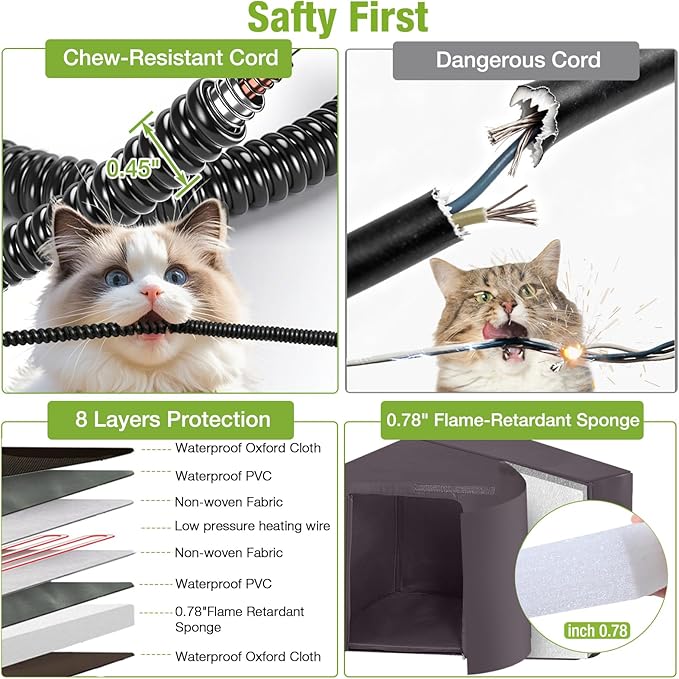 Safty First

Chew-Resistant Cord

0.45"

Dangerous Cord

8 Layers Protection

Waterproof Oxford Cloth

Waterproof PVC

Non-woven Fabric

Low pressure heating wire

Non-woven Fabric

Waterproof PVC

0.78"Flame Retardant Sponge

Waterproof Oxford Cloth

0.78" Flame-Retardant Sponge

inch 0.78