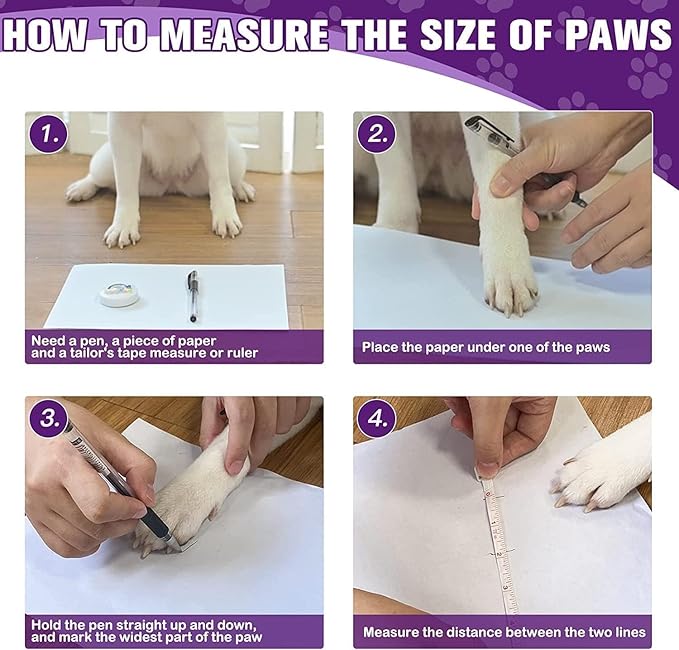 HOW TO MEASURE THE SIZE OF PAWS

1.

Need a pen, a piece of paper and a tailor's tape measure or ruler

2.

Place the paper under one of the paws

3.

Hold the pen straight up and down, and mark the widest part of the paw

4.

Measure the distance between the two lines