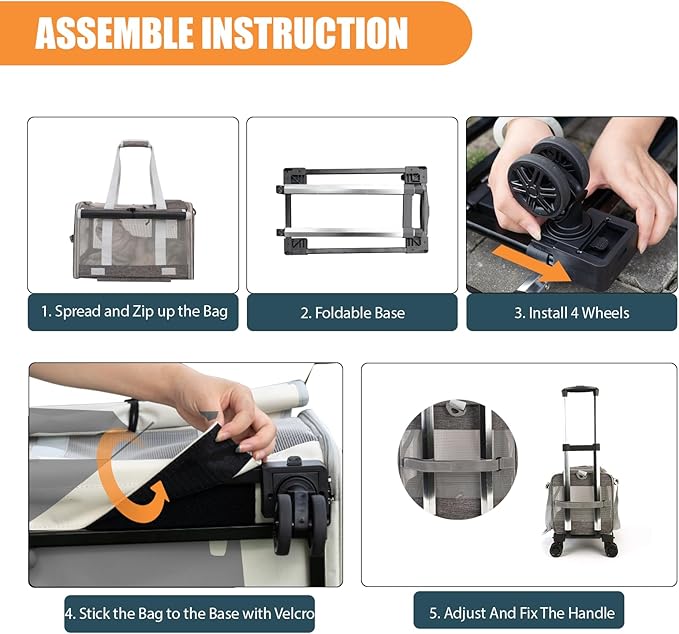 ASSEMBLE INSTRUCTION

1. Spread and Zip up the Bag

2. Foldable Base

3. Install 4 Wheels

4. Stick the Bag to the Base with Velcro

5. Adjust And Fix The Handle