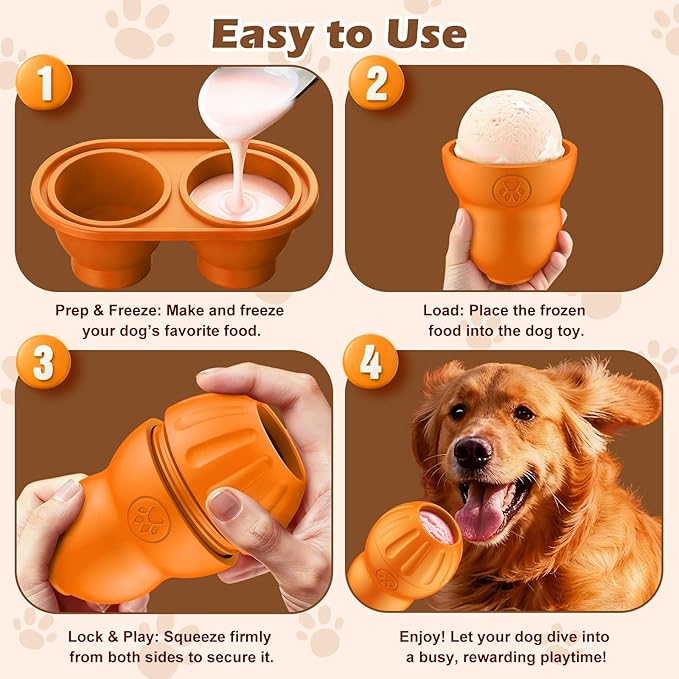 Easy to Use

1

Prep & Freeze: Make and freeze your dog's favorite food.

2

Load: Place the frozen food into the dog toy.

3

Lock & Play: Squeeze firmly from both sides to secure it.

4

Enjoy! Let your dog dive into a busy, rewarding playtime!