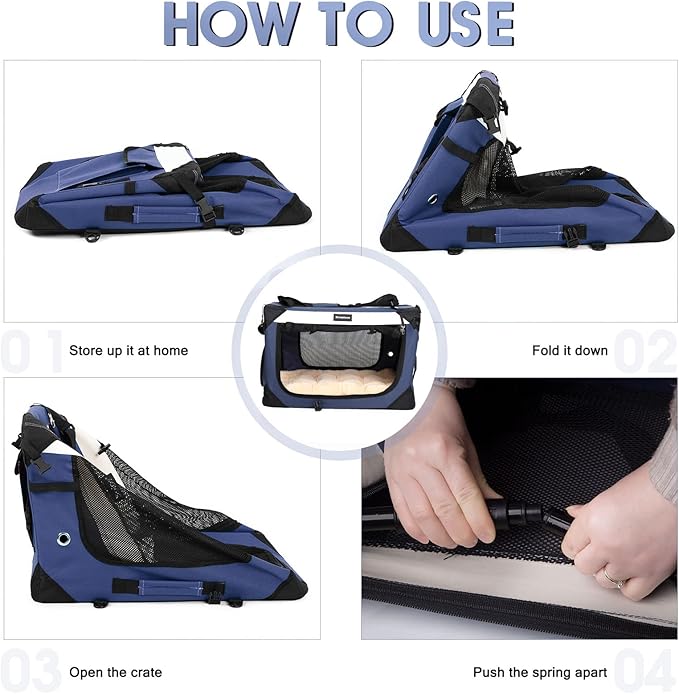 HOW TO USE

01 Store up it at home

Fold it down 02

03 Open the crate

Push the spring apart 04