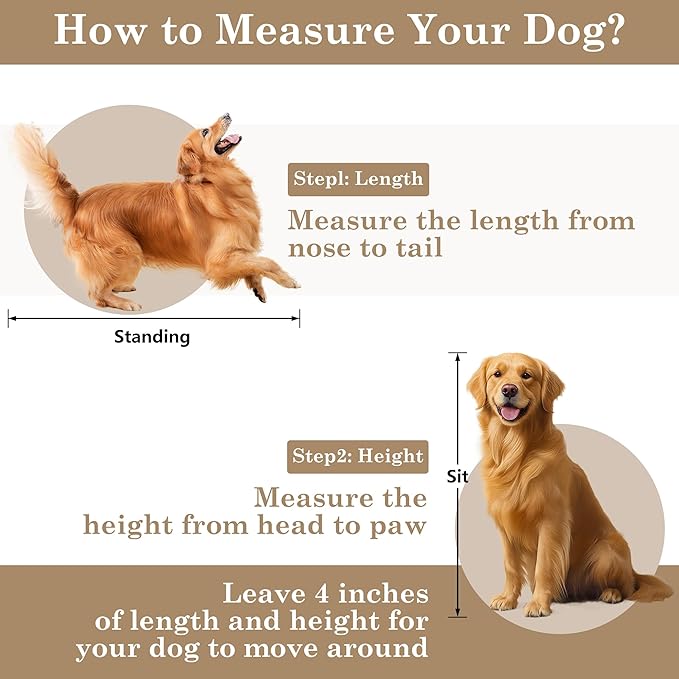 How to Measure Your Dog?

Stepl: Length

Measure the length from nose to tail

Standing

Step2: Height

Measure the height from head to paw

Sit

Leave 4 inches of length and height for your dog to move around