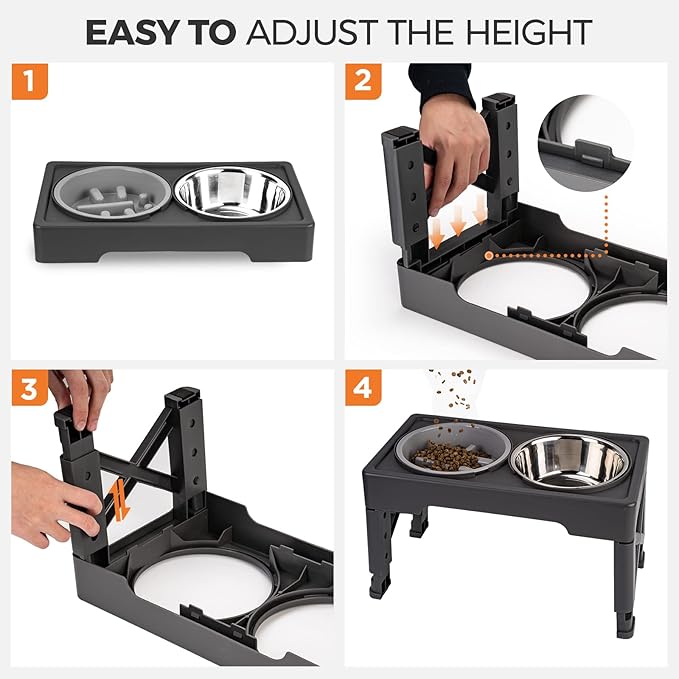 EASY TO ADJUST THE HEIGHT

1

2

3

4