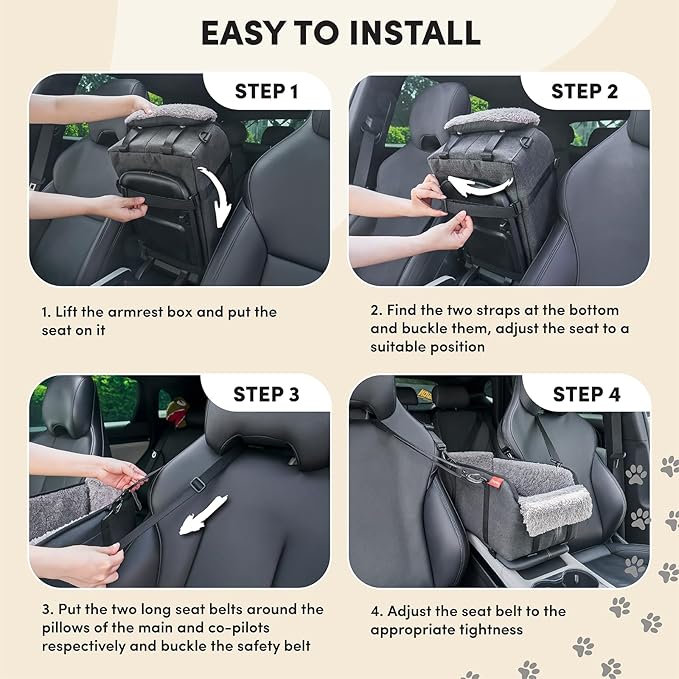 EASY TO INSTALL

STEP 1

1. Lift the armrest box and put the seat on it

STEP 2

2. Find the two straps at the bottom and buckle them, adjust the seat to a suitable position

STEP 3

3. Put the two long seat belts around the pillows of the main and co-pilots respectively and buckle the safety belt

STEP 4

4. Adjust the seat belt to the appropriate tightness