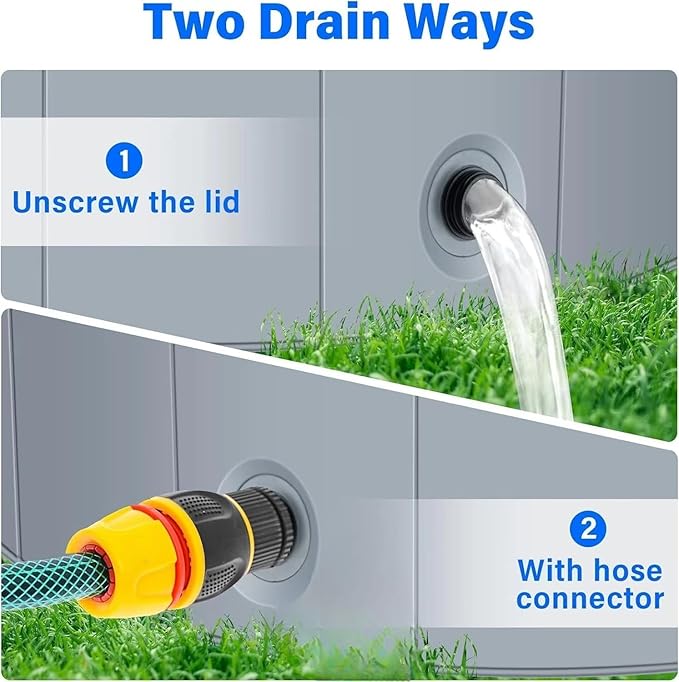 Two Drain Ways

1
Unscrew the lid

2
With hose connector