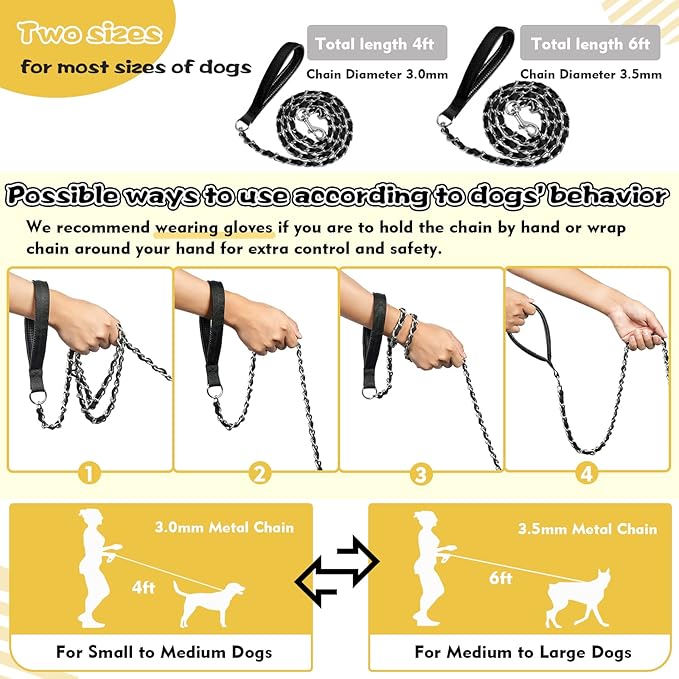 Two sizes
for most sizes of dogs

Total length 4ft
Chain Diameter 3.0mm

Total length 6ft
Chain Diameter 3.5mm

Possible ways to use according to dogs' behavior

We recommend wearing gloves if you are to hold the chain by hand or wrap chain around your hand for extra control and safety.

1

2

3

4

3.0mm Metal Chain
4ft
For Small to Medium Dogs

3.5mm Metal Chain
6ft
For Medium to Large Dogs