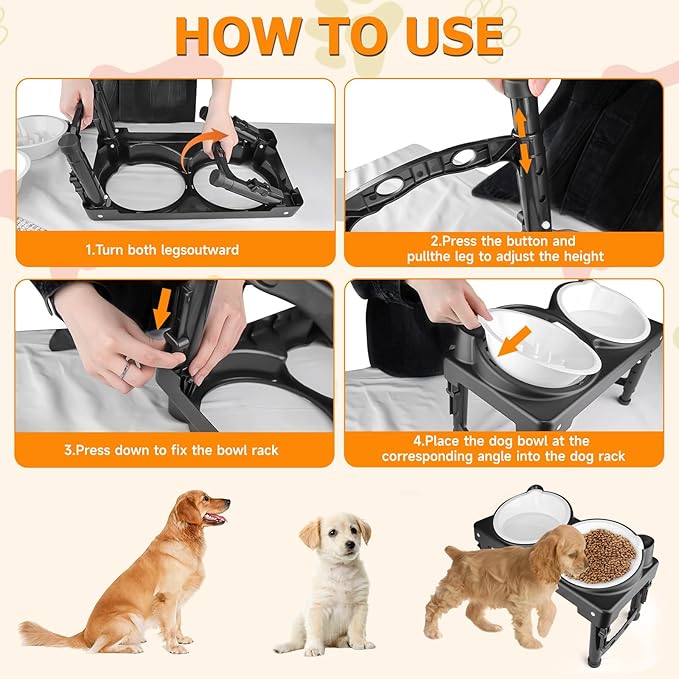 HOW TO USE

1.Turn both legsoutward

2.Press the button and pullthe leg to adjust the height

3.Press down to fix the bowl rack

4.Place the dog bowl at the corresponding angle into the dog rack