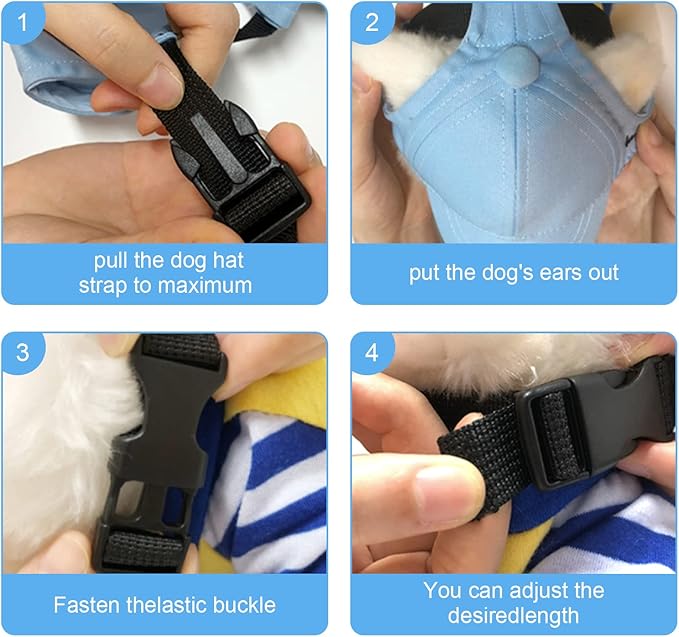 1

pull the dog hat strap to maximum

2

put the dog's ears out

3

Fasten thelastic buckle

4

You can adjust the desiredlength