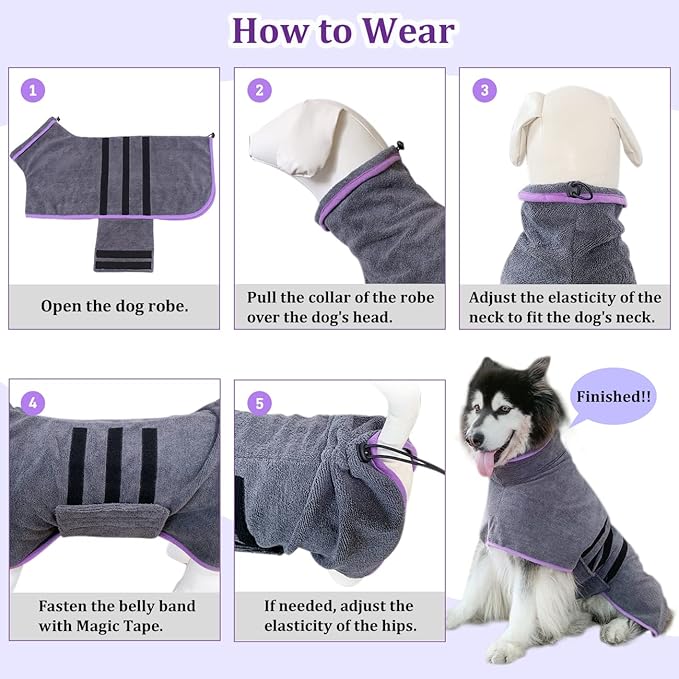 How to Wear

1

Open the dog robe.

2

Pull the collar of the robe over the dog's head.

3

Adjust the elasticity of the neck to fit the dog's neck.

4

Fasten the belly band with Magic Tape.

5

If needed, adjust the elasticity of the hips.

Finished!!