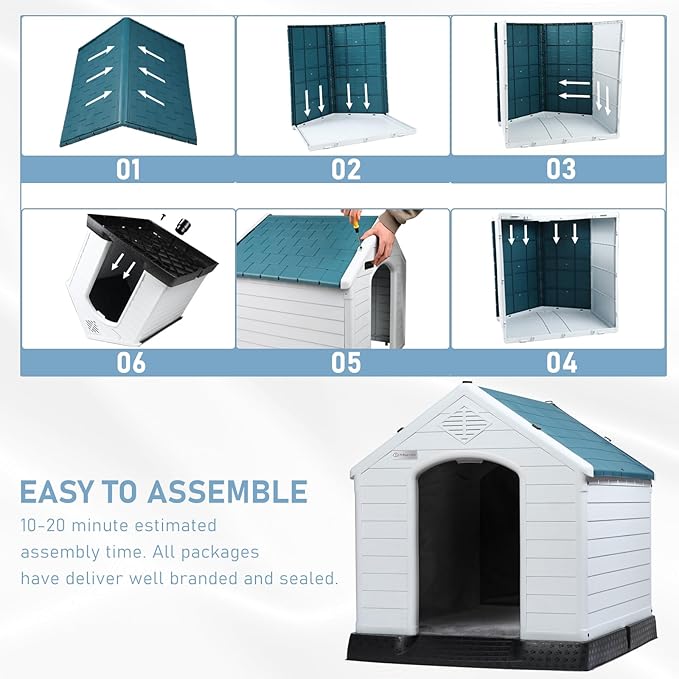 01

02

03

06

05

04

EASY TO ASSEMBLE

10-20 minute estimated assembly time. All packages have deliver well branded and sealed.