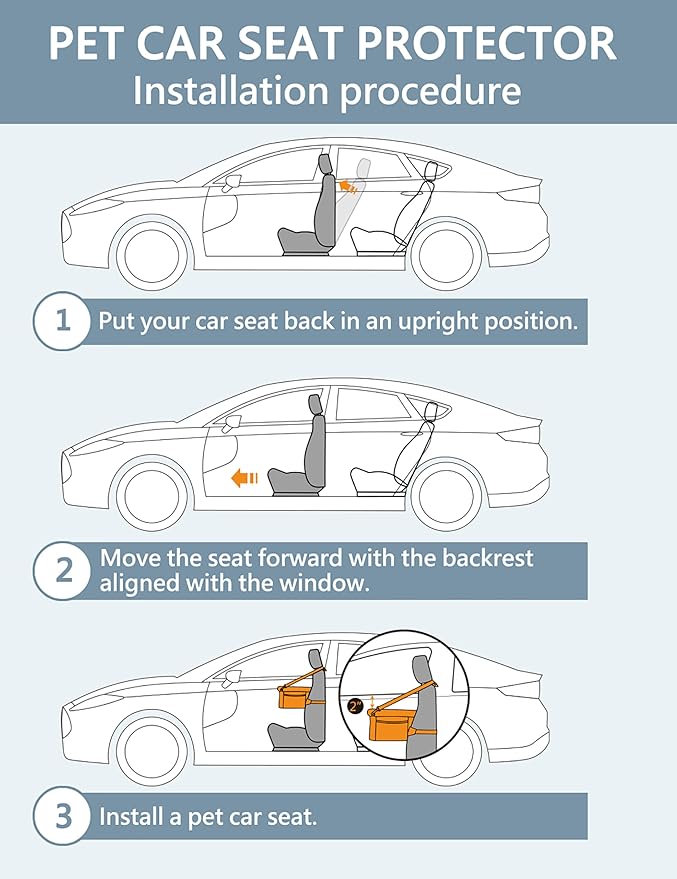 PET CAR SEAT PROTECTOR
Installation procedure

1 Put your car seat back in an upright position.

2 Move the seat forward with the backrest aligned with the window.

2"

3 Install a pet car seat.