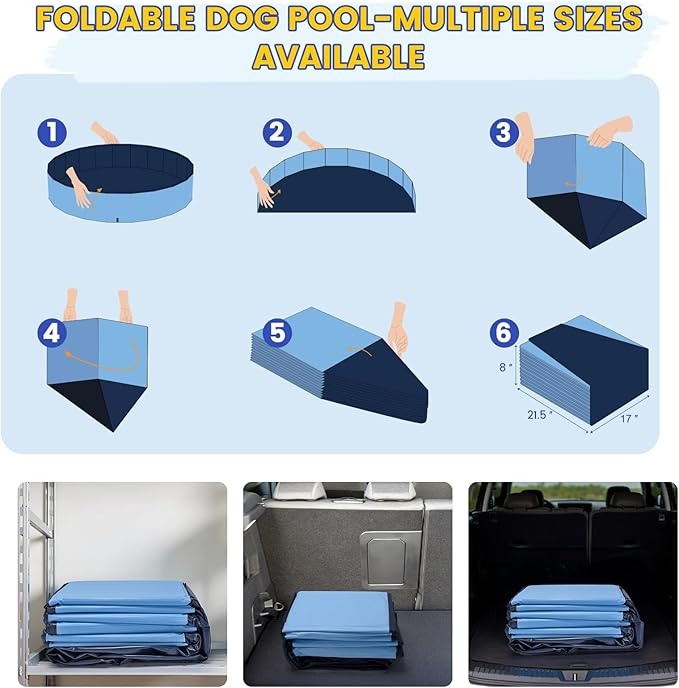 FOLDABLE DOG POOL-MULTIPLE SIZES AVAILABLE

1

2

3

4

5

6

8 "

21.5 "

17 "